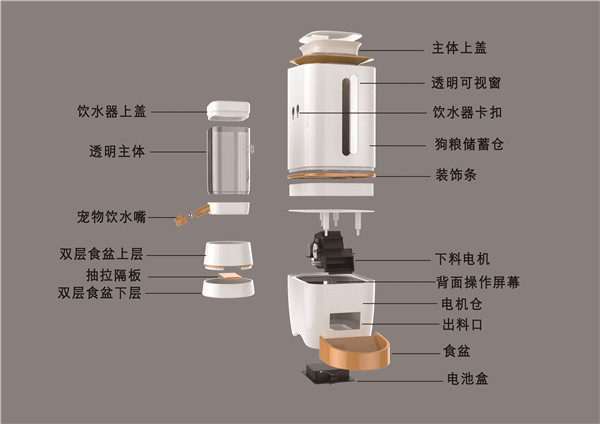 饮水器上盖
透明主体
宠物饮水嘴
双层食盆上层
抽拉隔板
双层食盆下层

主体上盖
透明可视窗
饮水器卡扣
狗粮储蓄仓
装饰条
下料电机
背面操作屏幕
电机仓
出料口
食盆
电池盒